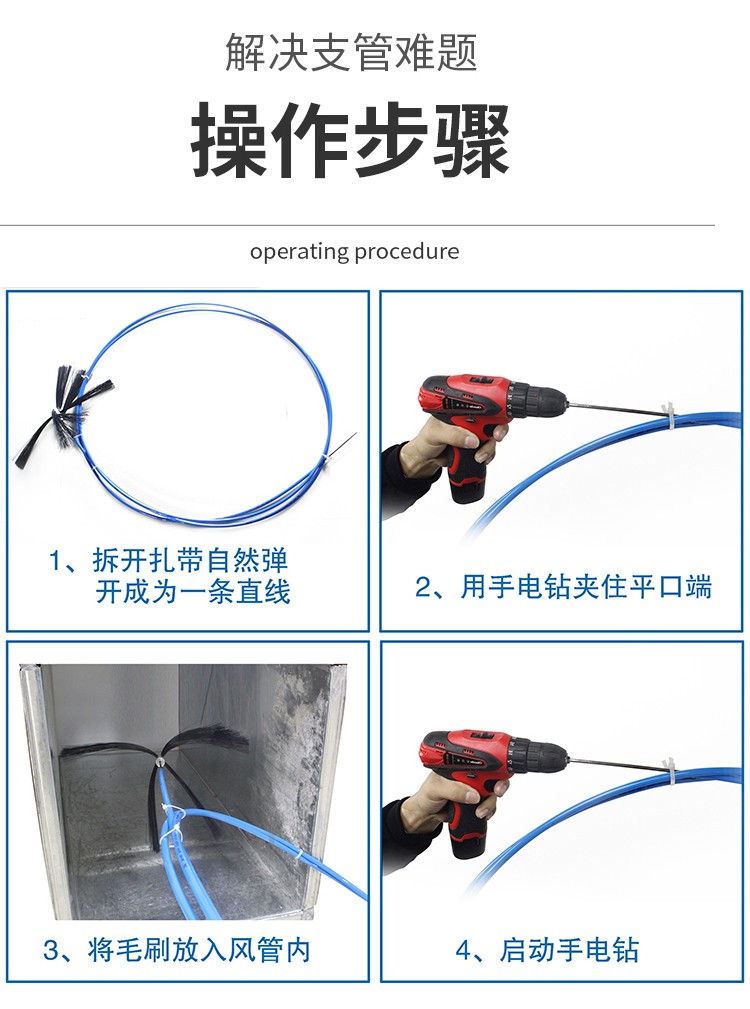 解决支管难题

操作步骤

operating procedure

1、拆开扎带自然弹开成为一条直线

2、用手电钻夹住平口端

3、将毛刷放入风管内

4、启动手电钻