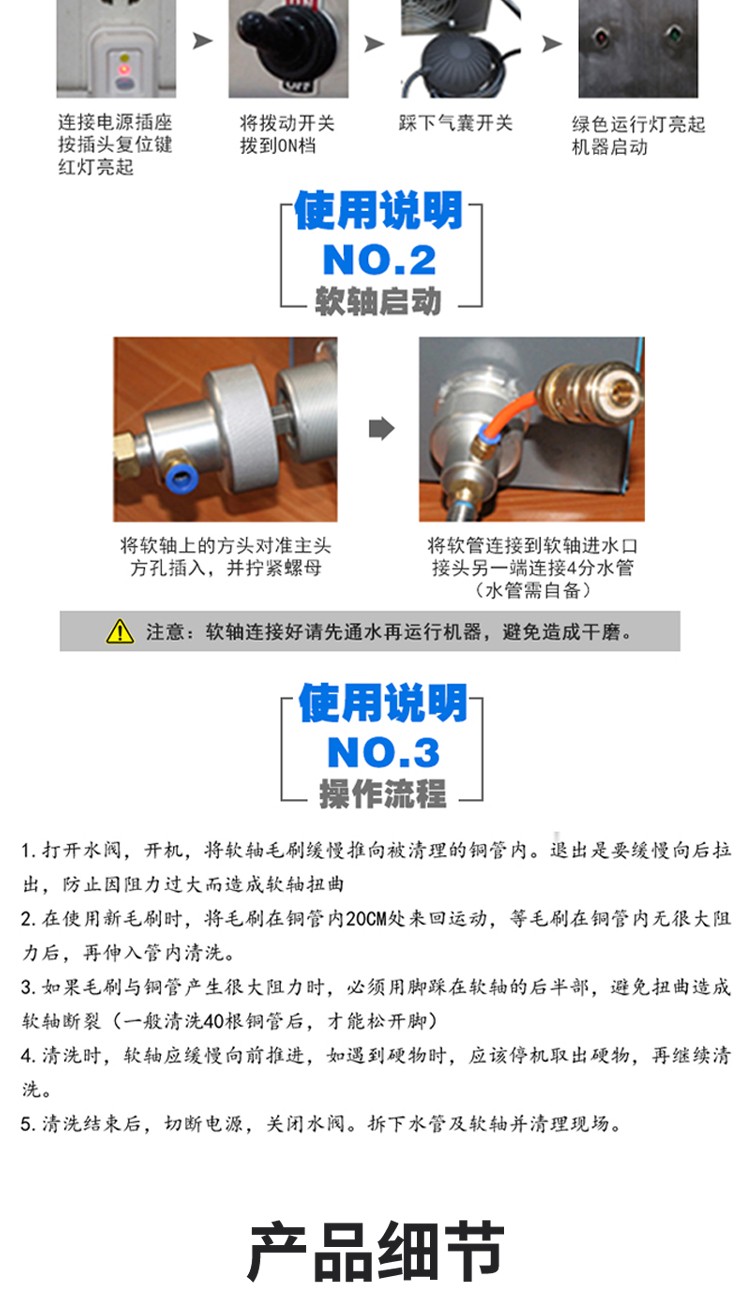 连接电源插座
按插头复位键
红灯亮起

将拨动开关
拨到ON档

踩下气囊开关

绿色运行灯亮起
机器启动

使用说明
NO.2
软轴启动

将软轴上的方头对准主头
方孔插入，并拧紧螺母

将软管连接到软轴进水口
接头另一端连接4分水管
（水管需自备）

注意：软轴连接好请先通水再运行机器，避免造成干磨。

使用说明
NO.3
操作流程

1. 打开水阀，开机，将软轴毛刷缓慢推向被清理的铜管内。退出是要缓慢向后拉出，防止因阻力过大而造成软轴扭曲

2. 在使用新毛刷时，将毛刷在铜管内20CM处来回运动，等毛刷在铜管内无很大阻力后，再伸入管内清洗。

3. 如果毛刷与铜管产生很大阻力时，必须用脚踩在软轴的后半部，避免扭曲造成软轴断裂（一般清洗40根铜管后，才能松开脚）

4. 清洗时，软轴应缓慢向前推进，如遇到硬物时，应该停机取出硬物，再继续清洗。

5. 清洗结束后，切断电源，关闭水阀。拆下水管及软轴并清理现场。

产品细节